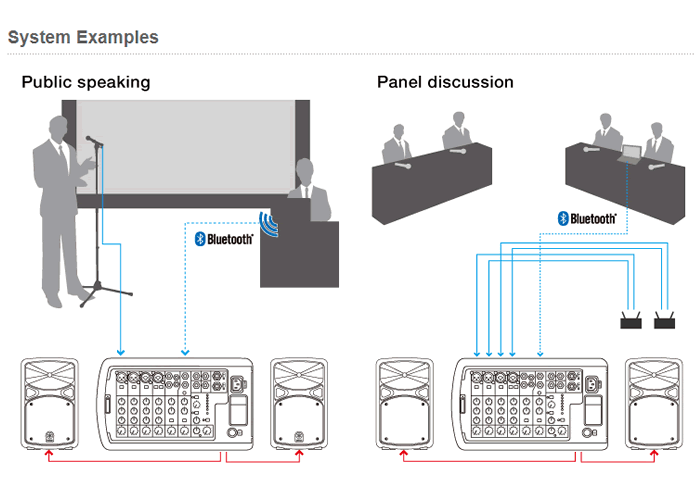 System Examples

Public speaking

Bluetooth

Panel discussion

Bluetooth